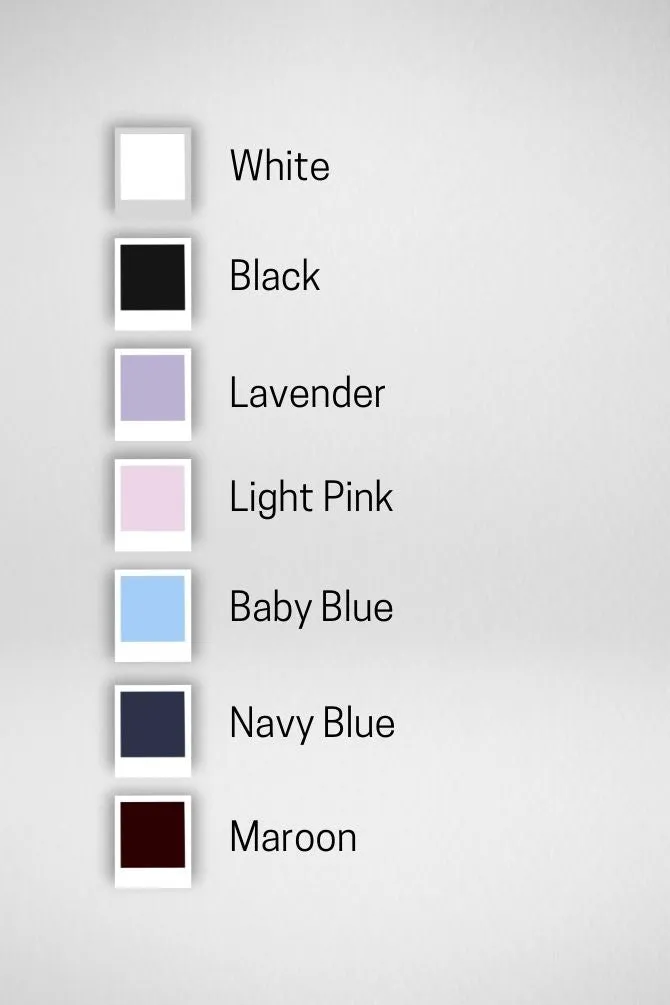 White

Black

Lavender

Light Pink

Baby Blue

Navy Blue

Maroon